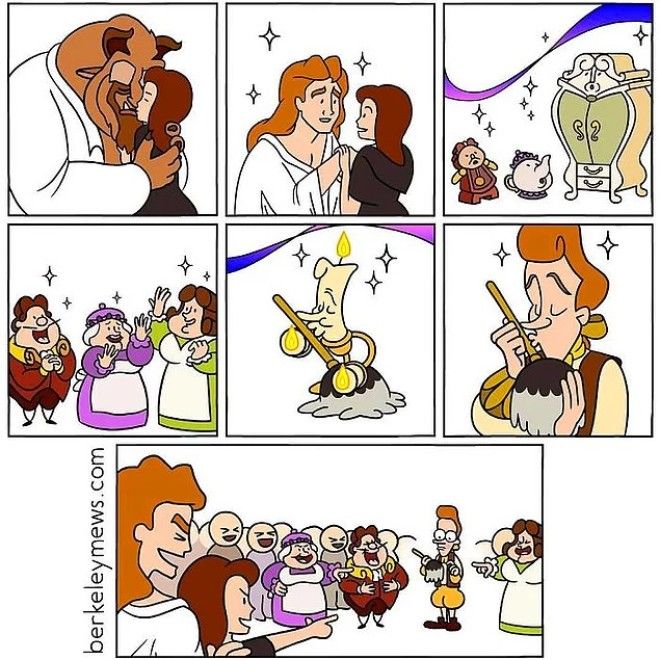 berkeleymews.com