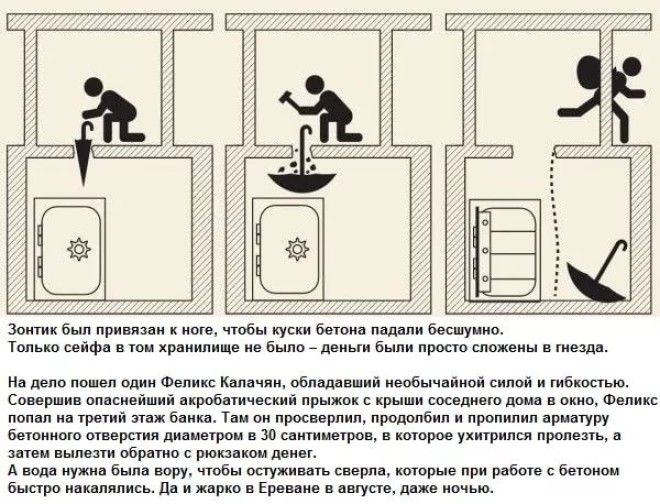 Зонтик был привязан к ноге, чтобы куски бетона падали бесшумно.
Только сейфа в том хранилище не было – деньги были просто сложены в гнезда.

На дело пошел один Феликс Калачян, обладавший необычайной силой и гибкостью. Совершив опаснейший акробатический прыжок с крыши соседнего дома в окно, Феликс попал на третий этаж банка. Там он просверлил, продолбил и пропилил арматуру бетонного отверстия диаметром в 30 сантиметров, в которое ухитрился пролезть, а затем вылезти обратно с рюкзаком денег.
А вода нужна была вору, чтобы остуживать сверла, которые при работе с бетоном быстро накалялись. Да и жарко в Ереване в августе, даже ночью.